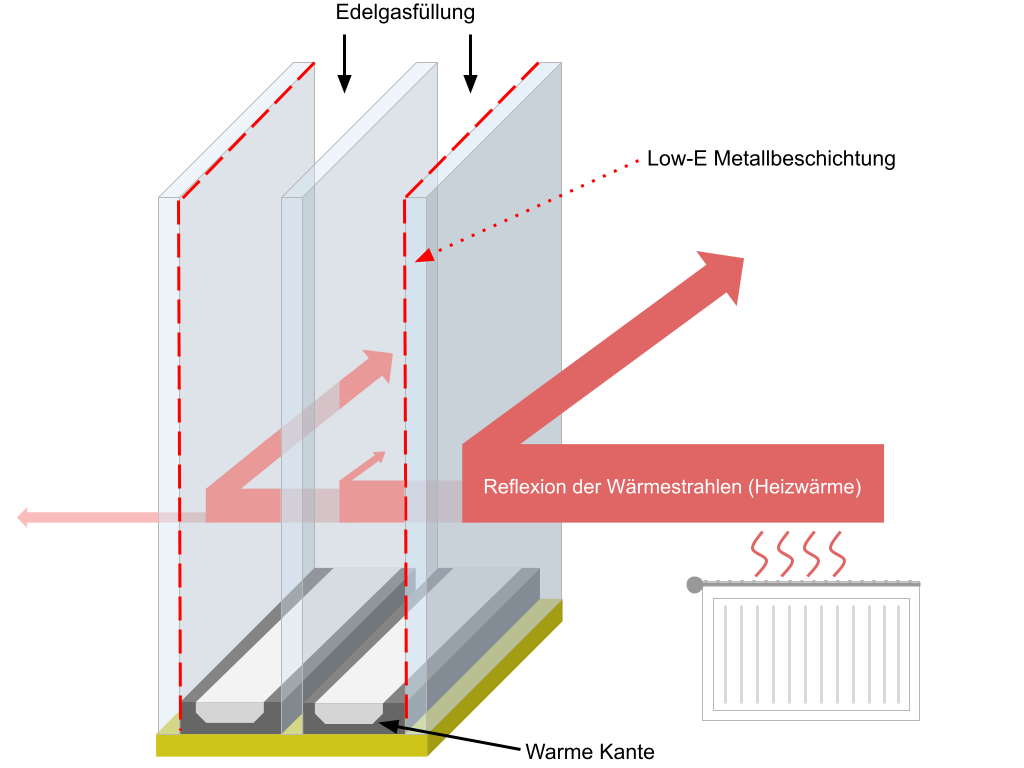 Edelgasfüllung

Low-E Metallbeschichtung

Reflexion der Wärmestrahlen (Heizwärme)

Warme Kante